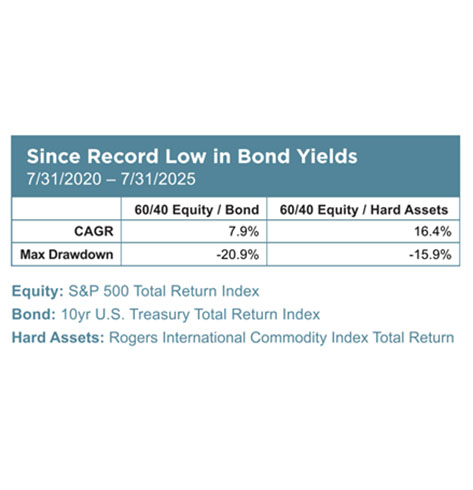 Since Record Low in Bond Yields
7/31/2020 – 7/31/2025

| | 60/40 Equity / Bond | 60/40 Equity / Hard Assets |
|---|---|---|
| CAGR | 7.9% | 16.4% |
| Max Drawdown | -20.9% | -15.9% |

Equity: S&P 500 Total Return Index
Bond: 10yr U.S. Treasury Total Return Index
Hard Assets: Rogers International Commodity Index Total Return